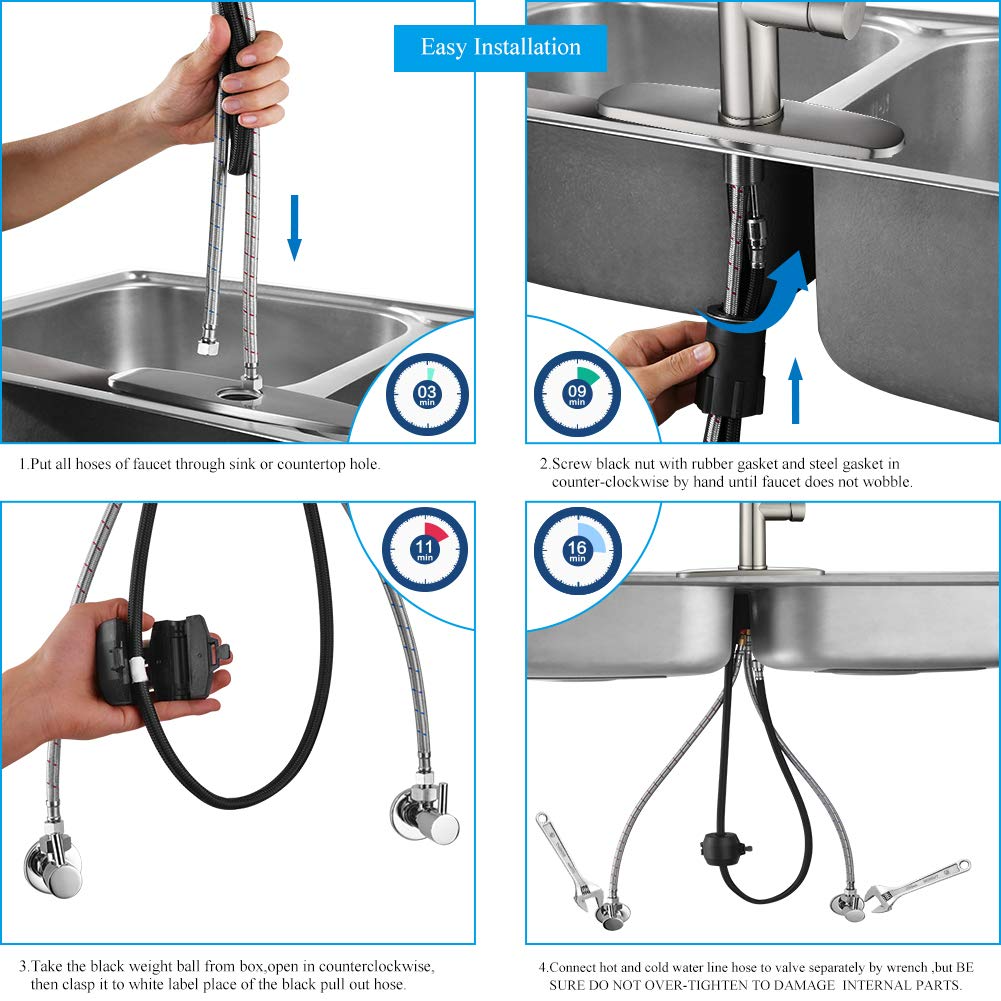 Easy Installation

03 min

1.Put all hoses of faucet through sink or countertop hole.

09 min

2.Screw black nut with rubber gasket and steel gasket in counter-clockwise by hand until faucet does not wobble.

11 min

3.Take the black weight ball from box,open in counterclockwise, then clasp it to white label place of the black pull out hose.

16 min

4.Connect hot and cold water line hose to valve separately by wrench ,but BE SURE DO NOT OVER-TIGHTEN TO DAMAGE INTERNAL PARTS.